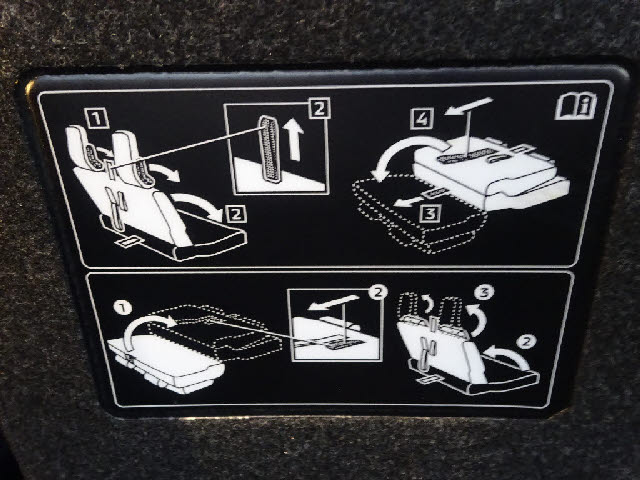 1
2
2
4
3
i

1
2
3
2